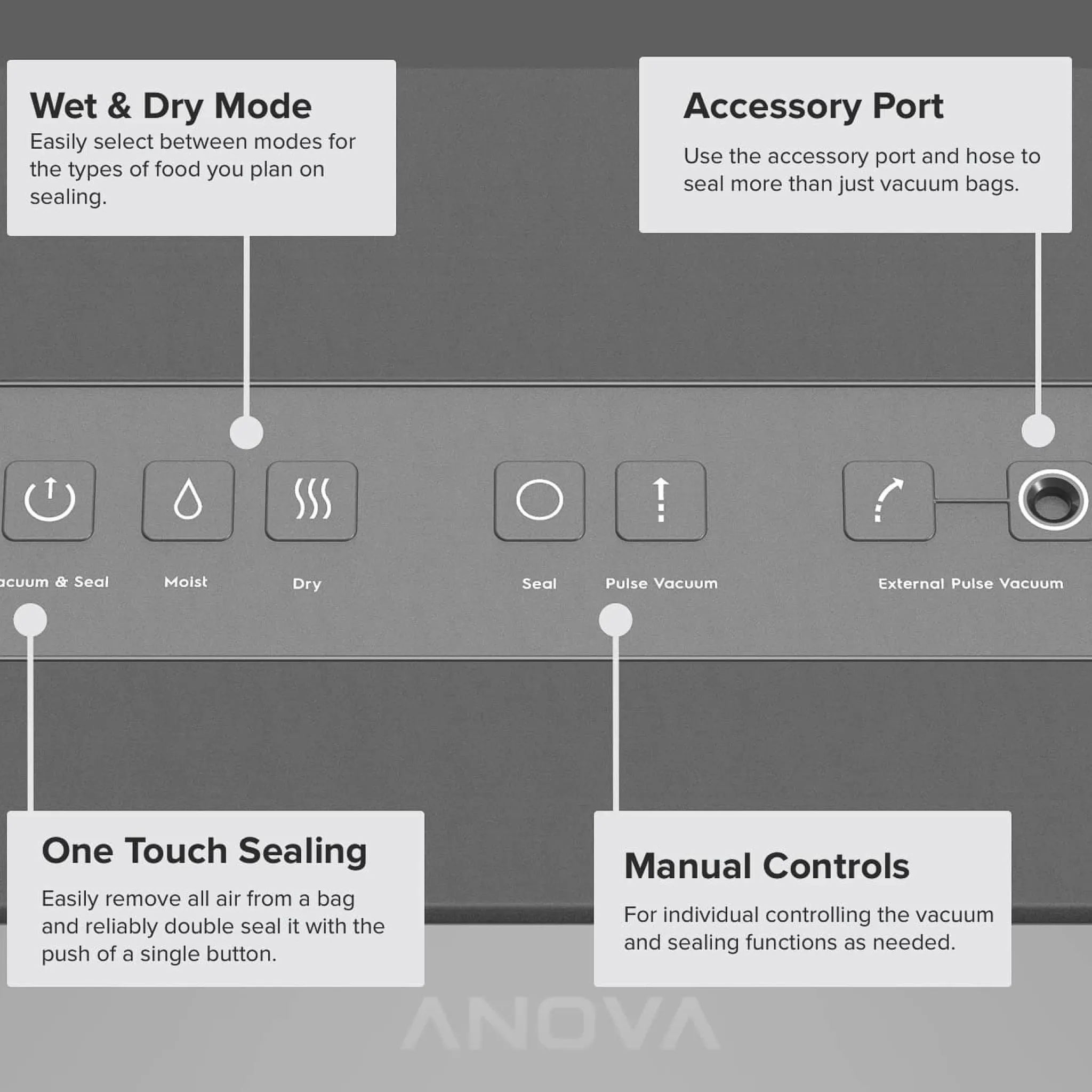 Wet & Dry Mode
Easily select between modes for the types of food you plan on sealing.

Accessory Port
Use the accessory port and hose to seal more than just vacuum bags.

acuum & Seal

Moist

Dry

Seal

Pulse Vacuum

External Pulse Vacuum

One Touch Sealing
Easily remove all air from a bag and reliably double seal it with the push of a single button.

Manual Controls
For individual controlling the vacuum and sealing functions as needed.

ANOVA